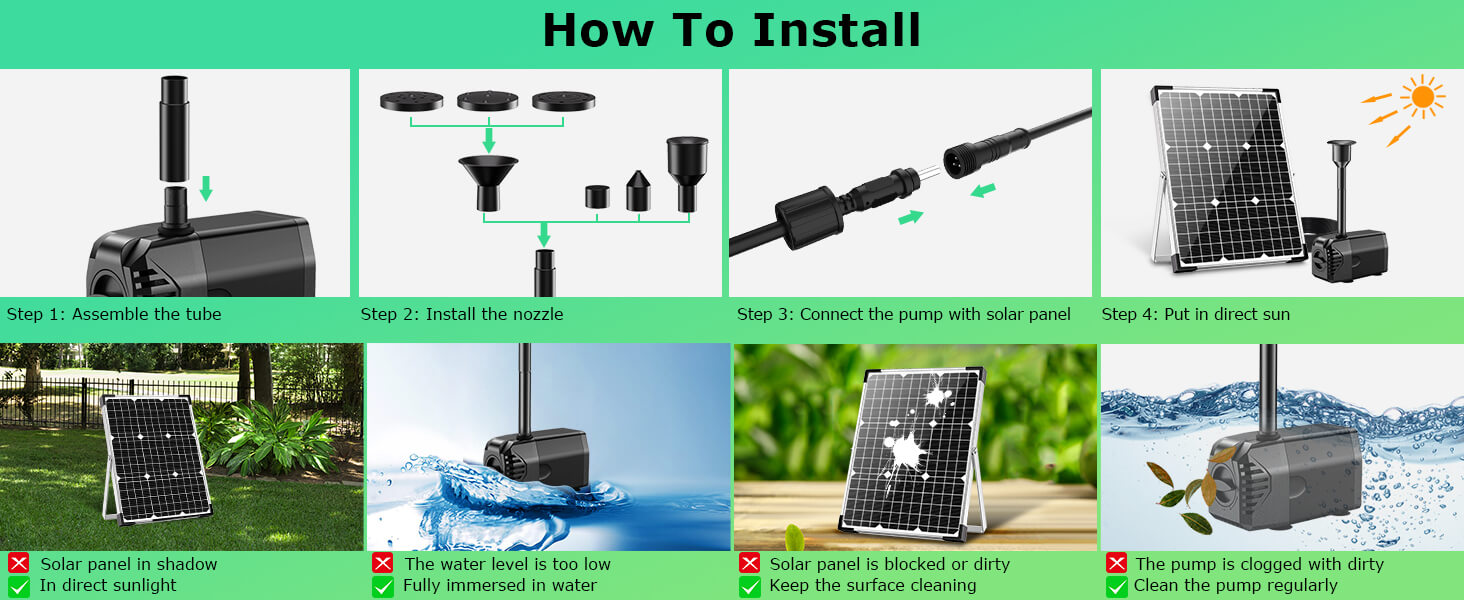 How To Install

Step 1: Assemble the tube

Step 2: Install the nozzle

Step 3: Connect the pump with solar panel

Step 4: Put in direct sun

Solar panel in shadow
In direct sunlight

The water level is too low
Fully immersed in water

Solar panel is blocked or dirty
Keep the surface cleaning

The pump is clogged with dirty
Clean the pump regularly