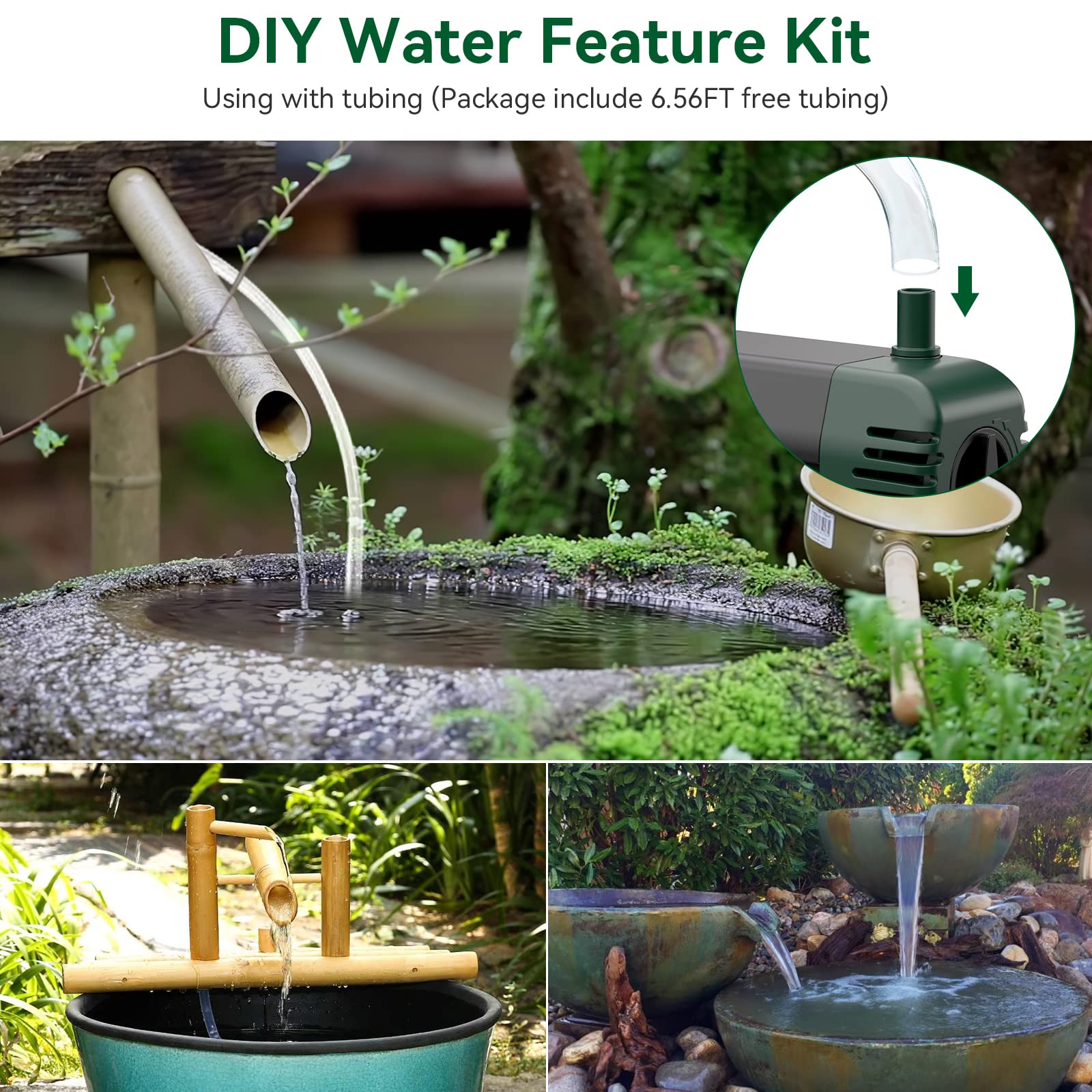 DIY Water Feature Kit

Using with tubing (Package include 6.56FT free tubing)