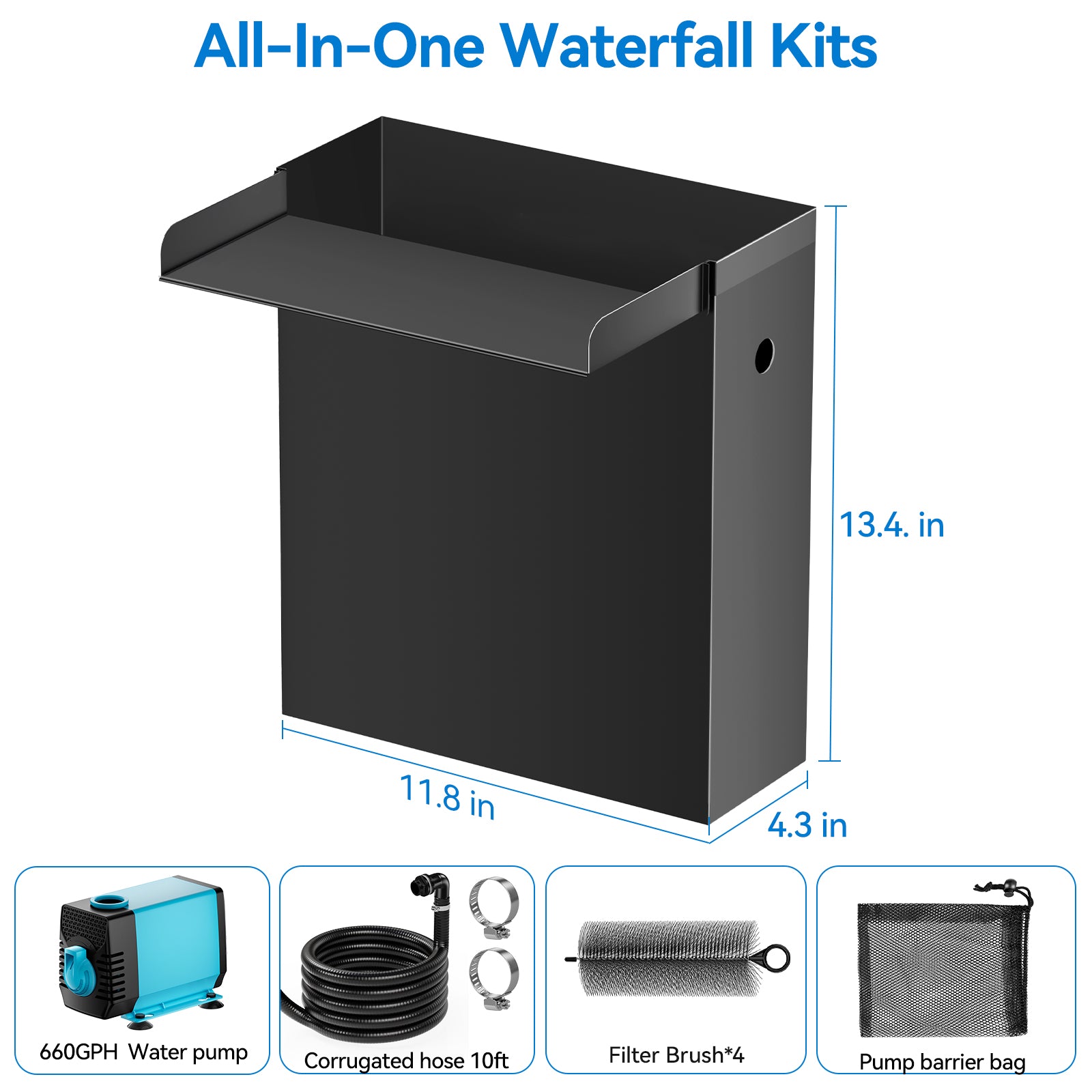 All-In-One Waterfall Kits

13.4. in

11.8 in

4.3 in

660GPH Water pump

Corrugated hose 10ft

Filter Brush*4

Pump barrier bag