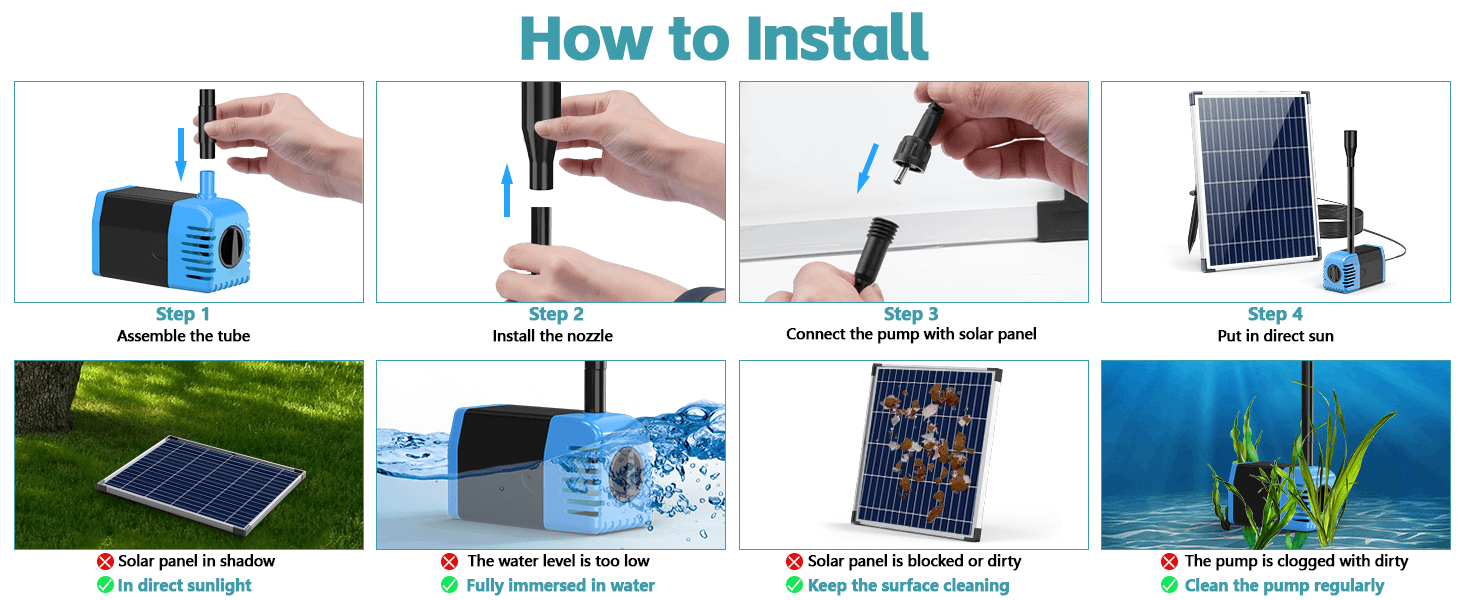 How to Install

Step 1
Assemble the tube

Step 2
Install the nozzle

Step 3
Connect the pump with solar panel

Step 4
Put in direct sun

Solar panel in shadow
In direct sunlight

The water level is too low
Fully immersed in water

Solar panel is blocked or dirty
Keep the surface cleaning

The pump is clogged with dirty
Clean the pump regularly