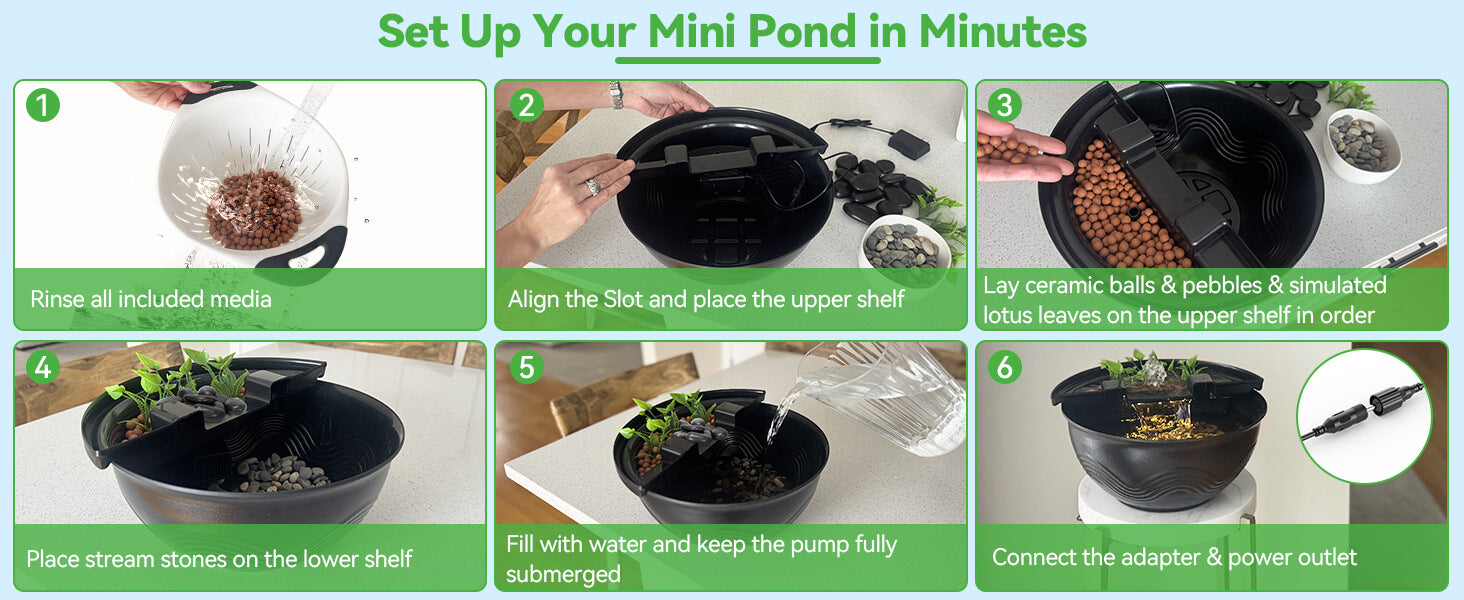 Set Up Your Mini Pond in Minutes

1
Rinse all included media

2
Align the Slot and place the upper shelf

3
Lay ceramic balls & pebbles & simulated lotus leaves on the upper shelf in order

4
Place stream stones on the lower shelf

5
Fill with water and keep the pump fully submerged

6
Connect the adapter & power outlet